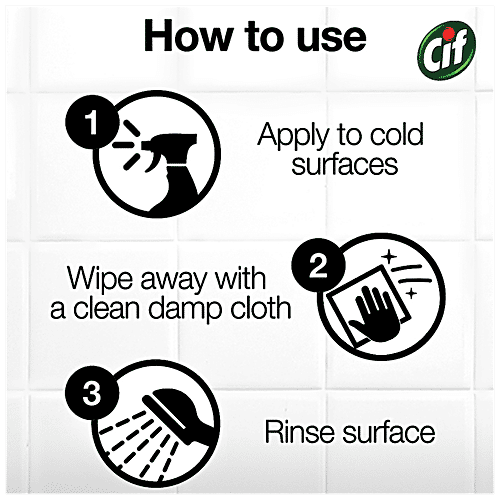 How to use

Cif

1

Apply to cold surfaces

Wipe away with a clean damp cloth

2

3

Rinse surface