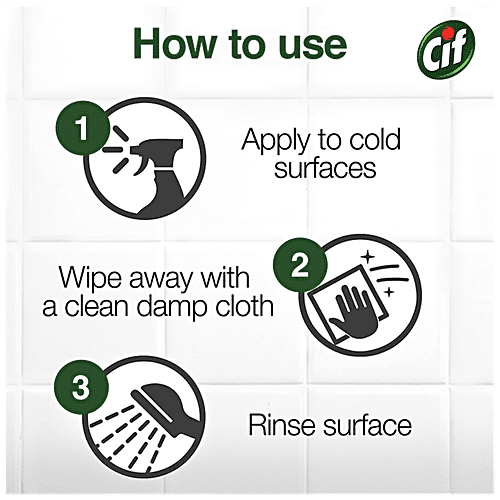 How to use

Cif

1

Apply to cold surfaces

2

Wipe away with a clean damp cloth

3

Rinse surface