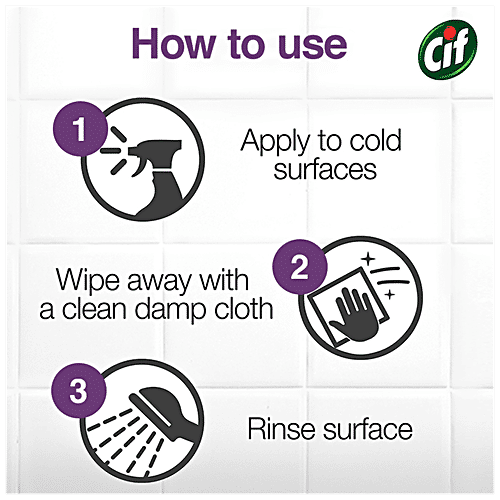 How to use

Cif

1

Apply to cold surfaces

Wipe away with a clean damp cloth

2

3

Rinse surface