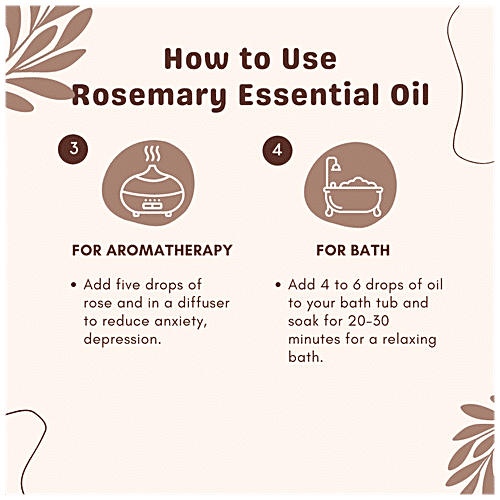 How to Use Rosemary Essential Oil

3

FOR AROMATHERAPY

• Add five drops of rose and in a diffuser to reduce anxiety, depression.

4

FOR BATH

• Add 4 to 6 drops of oil to your bath tub and soak for 20-30 minutes for a relaxing bath.