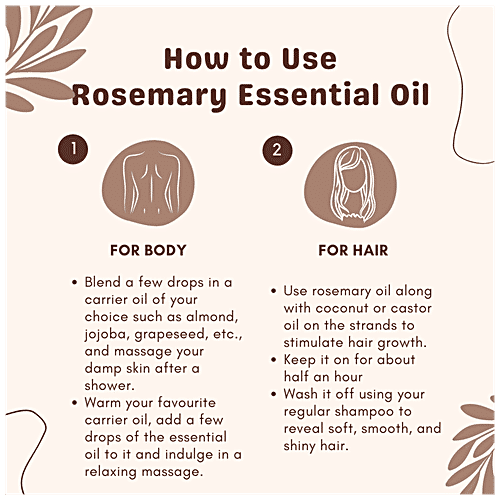 How to Use
Rosemary Essential Oil

1

FOR BODY

• Blend a few drops in a carrier oil of your choice such as almond, jojoba, grapeseed, etc., and massage your damp skin after a shower.
• Warm your favourite carrier oil, add a few drops of the essential oil to it and indulge in a relaxing massage.

2

FOR HAIR

• Use rosemary oil along with coconut or castor oil on the strands to stimulate hair growth.
• Keep it on for about half an hour
• Wash it off using your regular shampoo to reveal soft, smooth, and shiny hair.