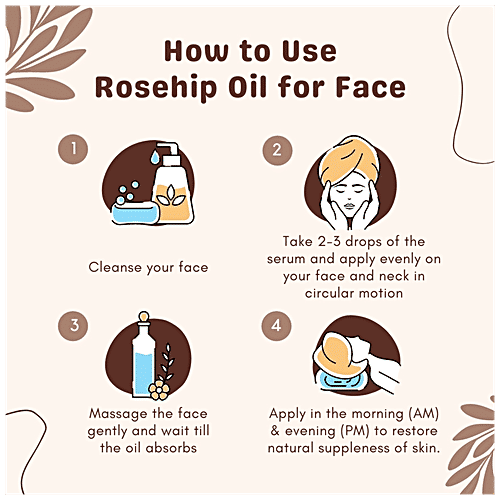 How to Use Rosehip Oil for Face

1

Cleanse your face

2

Take 2-3 drops of the serum and apply evenly on your face and neck in circular motion

3

Massage the face gently and wait till the oil absorbs

4

Apply in the morning (AM) & evening (PM) to restore natural suppleness of skin.