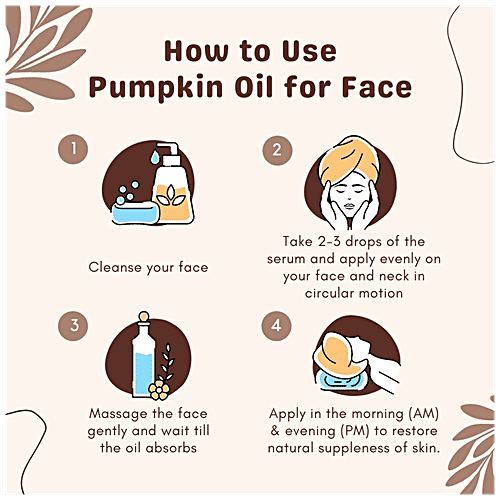 How to Use Pumpkin Oil for Face

1

Cleanse your face

2

Take 2-3 drops of the serum and apply evenly on your face and neck in circular motion

3

Massage the face gently and wait till the oil absorbs

4

Apply in the morning (AM) & evening (PM) to restore natural suppleness of skin.