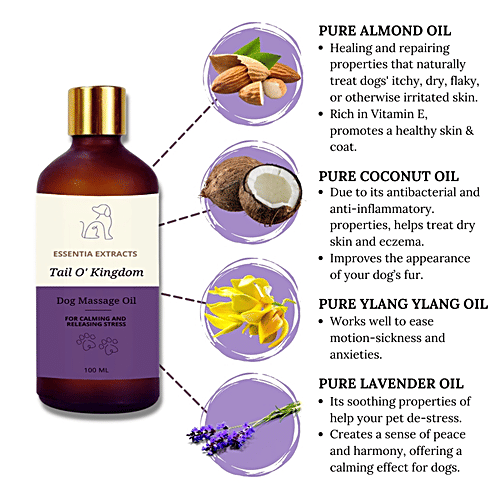 ESSENTIA EXTRACTS
Tail O' Kingdom
Dog Massage Oil
FOR CALMING AND RELEASING STRESS
100 ML

PURE ALMOND OIL
• Healing and repairing properties that naturally treat dogs' itchy, dry, flaky, or otherwise irritated skin.
• Rich in Vitamin E, promotes a healthy skin & coat.

PURE COCONUT OIL
• Due to its antibacterial and anti-inflammatory. properties, helps treat dry skin and eczema.
• Improves the appearance of your dog's fur.

PURE YLANG YLANG OIL
• Works well to ease motion-sickness and anxieties.

PURE LAVENDER OIL
• Its soothing properties of help your pet de-stress.
• Creates a sense of peace and harmony, offering a calming effect for dogs.