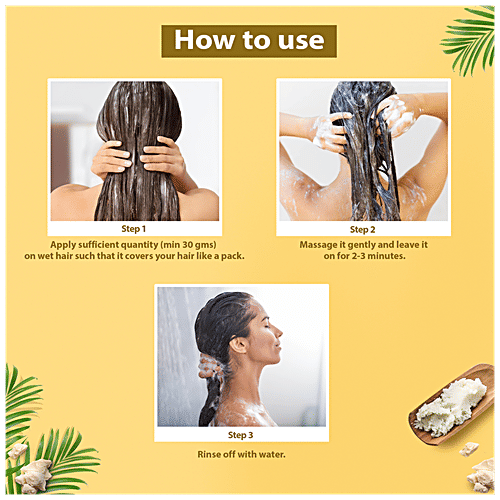 How to use

Step 1

Apply sufficient quantity (min 30 gms) on wet hair such that it covers your hair like a pack.

Step 2

Massage it gently and leave it on for 2-3 minutes.

Step 3

Rinse off with water.