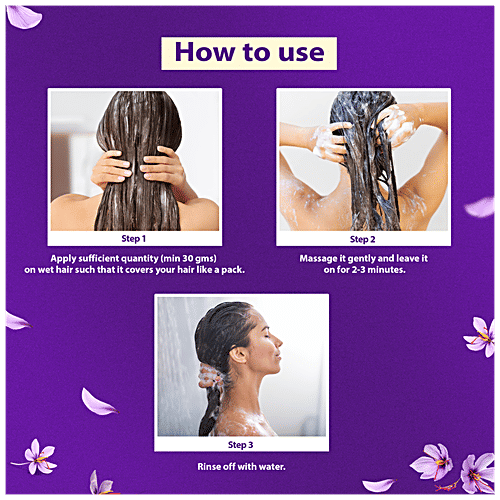 How to use

Step 1

Apply sufficient quantity (min 30 gms) on wet hair such that it covers your hair like a pack.

Step 2

Massage it gently and leave it on for 2-3 minutes.

Step 3

Rinse off with water.