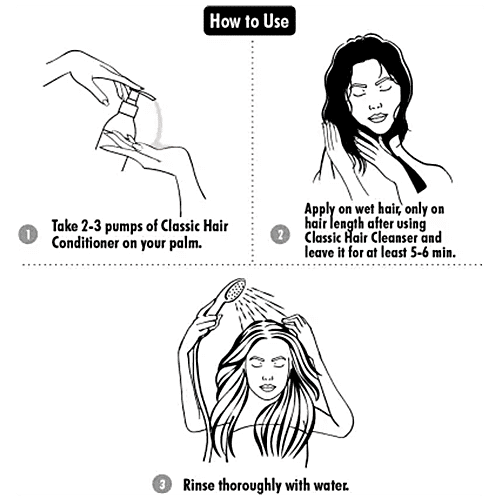 How to Use

1 Take 2-3 pumps of Classic Hair Conditioner on your palm.

2 Apply on wet hair, only on hair length after using Classic Hair Cleanser and leave it for at least 5-6 min.

3 Rinse thoroughly with water.