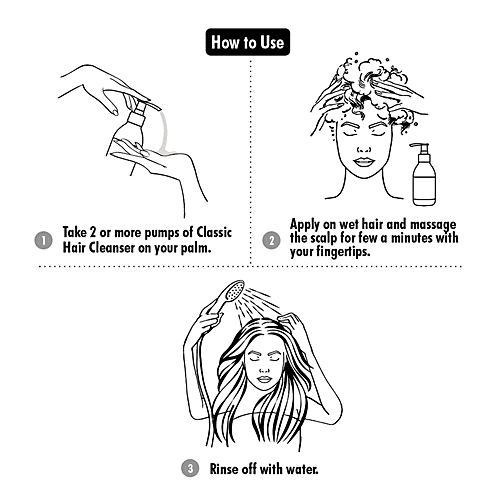 How to Use

1 Take 2 or more pumps of Classic Hair Cleanser on your palm.

2 Apply on wet hair and massage the scalp for few a minutes with your fingertips.

3 Rinse off with water.