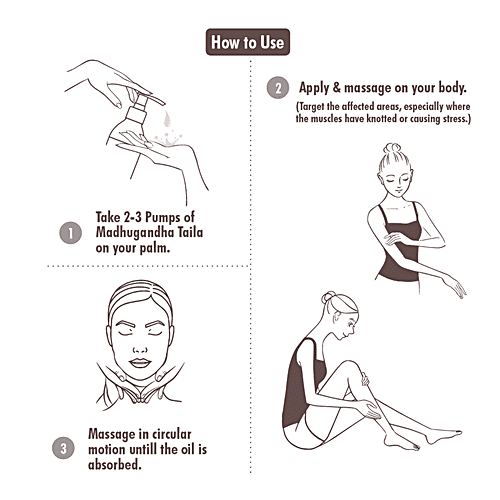 How to Use

1 Take 2-3 Pumps of Madhugandha Taila on your palm.

2 Apply & massage on your body.
(Target the affected areas, especially where the muscles have knotted or causing stress.)

3 Massage in circular motion untill the oil is absorbed.