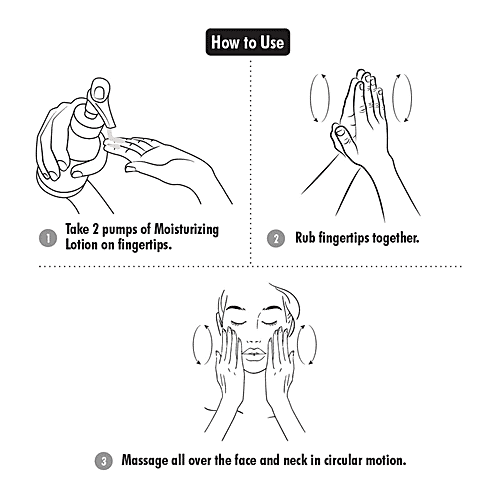 How to Use

1 Take 2 pumps of Moisturizing Lotion on fingertips.

2 Rub fingertips together.

3 Massage all over the face and neck in circular motion.