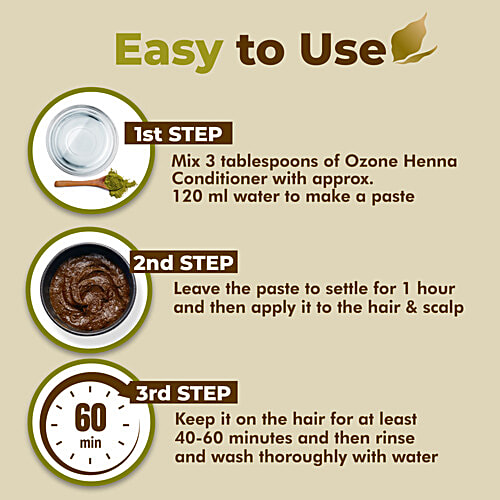 Easy to Use

1st STEP

Mix 3 tablespoons of Ozone Henna Conditioner with approx. 120 ml water to make a paste

2nd STEP

Leave the paste to settle for 1 hour and then apply it to the hair & scalp

60 min

3rd STEP

Keep it on the hair for at least 40-60 minutes and then rinse and wash thoroughly with water