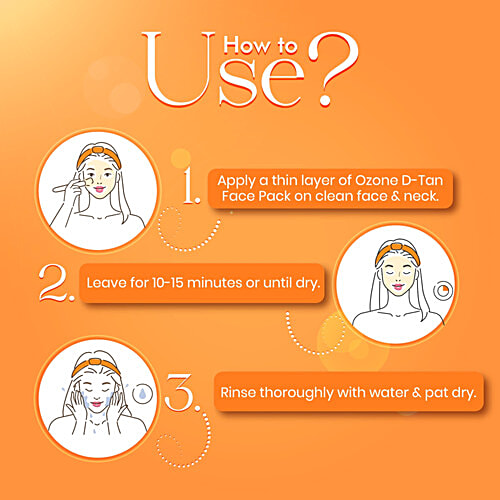 How to Use?

1. Apply a thin layer of Ozone D-Tan Face Pack on clean face & neck.

2. Leave for 10-15 minutes or until dry.

3. Rinse thoroughly with water & pat dry.