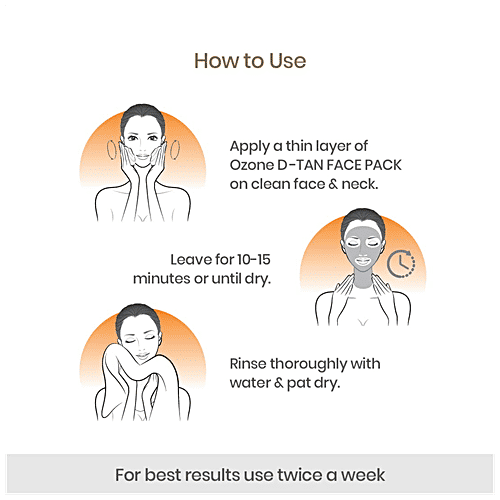 How to Use

Apply a thin layer of Ozone D-TAN FACE PACK on clean face & neck.

Leave for 10-15 minutes or until dry.

Rinse thoroughly with water & pat dry.

For best results use twice a week