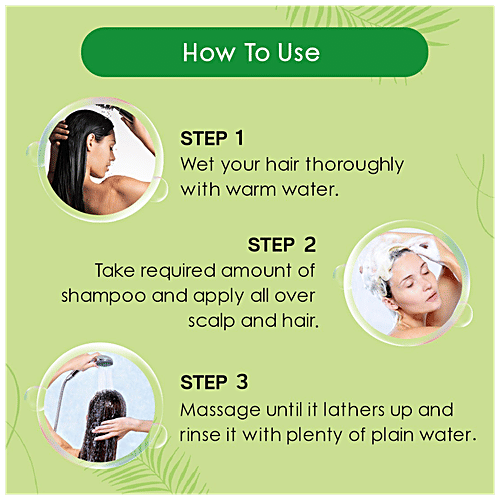 How To Use

STEP 1
Wet your hair thoroughly with warm water.

STEP 2
Take required amount of shampoo and apply all over scalp and hair.

STEP 3
Massage until it lathers up and rinse it with plenty of plain water.