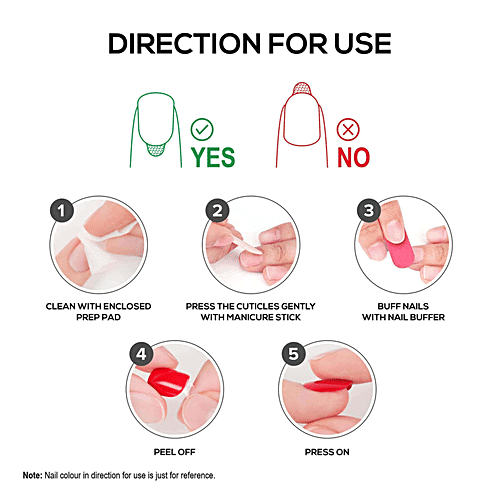 DIRECTION FOR USE

YES

NO

1

CLEAN WITH ENCLOSED PREP PAD

2

PRESS THE CUTICLES GENTLY WITH MANICURE STICK

3

BUFF NAILS WITH NAIL BUFFER

4

PEEL OFF

5

PRESS ON

Note: Nail colour in direction for use is just for reference.