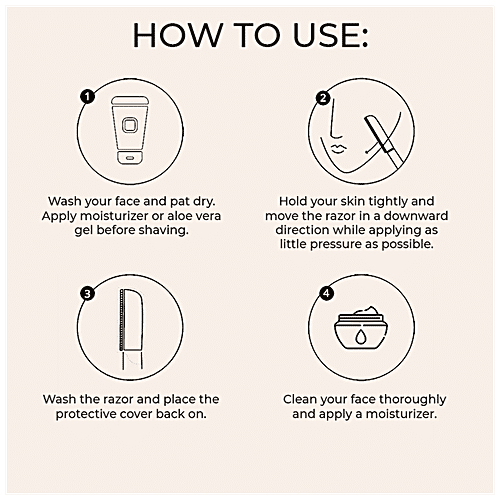 HOW TO USE:

1

Wash your face and pat dry. Apply moisturizer or aloe vera gel before shaving.

2

Hold your skin tightly and move the razor in a downward direction while applying as little pressure as possible.

3

Wash the razor and place the protective cover back on.

4

Clean your face thoroughly and apply a moisturizer.