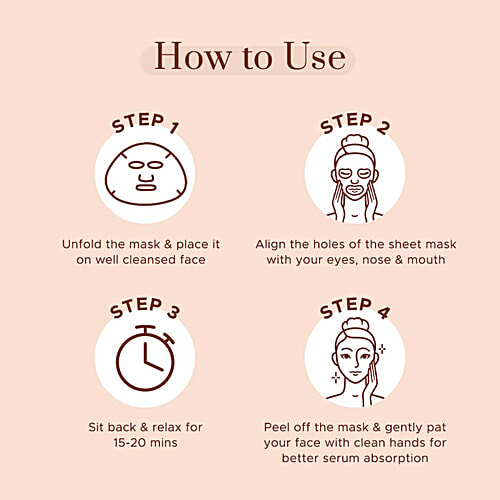 How to Use

STEP 1

Unfold the mask & place it on well cleansed face

STEP 2

Align the holes of the sheet mask with your eyes, nose & mouth

STEP 3

Sit back & relax for 15-20 mins

STEP 4

Peel off the mask & gently pat your face with clean hands for better serum absorption