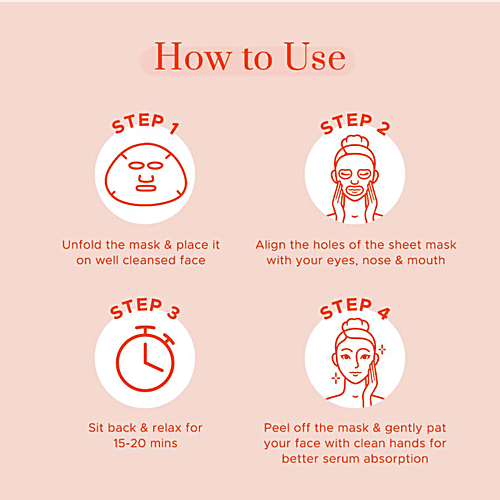 How to Use

STEP 1

Unfold the mask & place it on well cleansed face

STEP 2

Align the holes of the sheet mask with your eyes, nose & mouth

STEP 3

Sit back & relax for 15-20 mins

STEP 4

Peel off the mask & gently pat your face with clean hands for better serum absorption