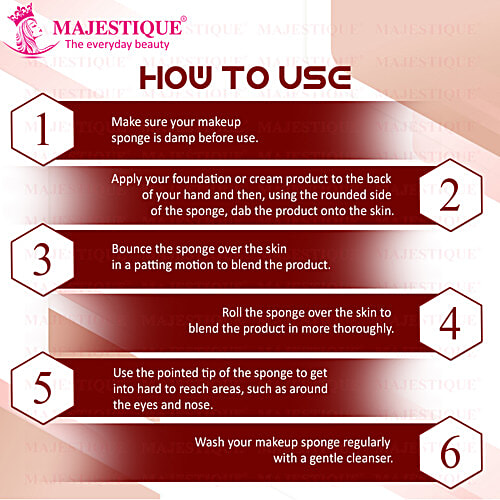 MAJESTIQUE®
The everyday beauty

HOW TO USE

1
Make sure your makeup sponge is damp before use.

2
Apply your foundation or cream product to the back of your hand and then, using the rounded side of the sponge, dab the product onto the skin.

3
Bounce the sponge over the skin in a patting motion to blend the product.

4
Roll the sponge over the skin to blend the product in more thoroughly.

5
Use the pointed tip of the sponge to get into hard to reach areas, such as around the eyes and nose.

6
Wash your makeup sponge regularly with a gentle cleanser.