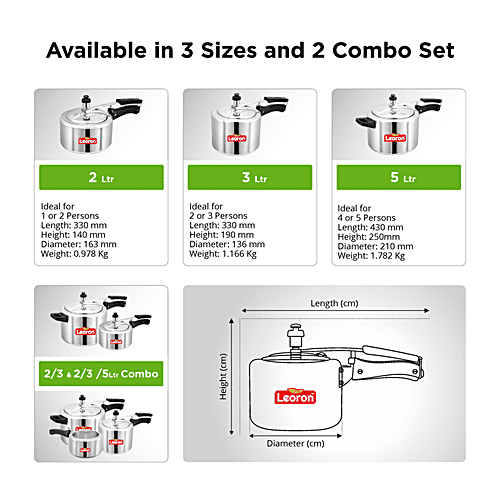 Available in 3 Sizes and 2 Combo Set

Leoron

2 Ltr

Ideal for
1 or 2 Persons
Length: 330 mm
Height: 140 mm
Diameter: 163 mm
Weight: 0.978 Kg

Leoron

3 Ltr

Ideal for
2 or 3 Persons
Length: 330 mm
Height: 190 mm
Diameter: 136 mm
Weight: 1.166 Kg

Leoron

5 Ltr

Ideal for
4 or 5 Persons
Length: 430 mm
Height: 250mm
Diameter: 210 mm
Weight: 1.782 Kg

Leoron

Leoron

2/3 & 2/3 /5Ltr Combo

Leoron

Leoron

Leoron

Length (cm)

Height (cm)

Leoron

Diameter (cm)