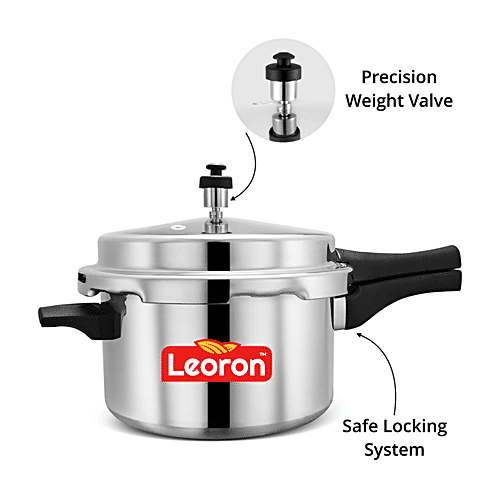 Precision Weight Valve

Leoron™

Safe Locking System