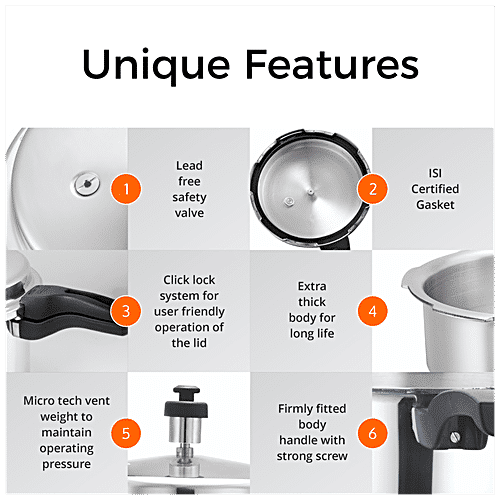 Unique Features

1
Lead free safety valve

2
ISI Certified Gasket

3
Click lock system for user friendly operation of the lid

Extra thick body for long life
4

Micro tech vent weight to maintain operating pressure
5

Firmly fitted body handle with strong screw
6