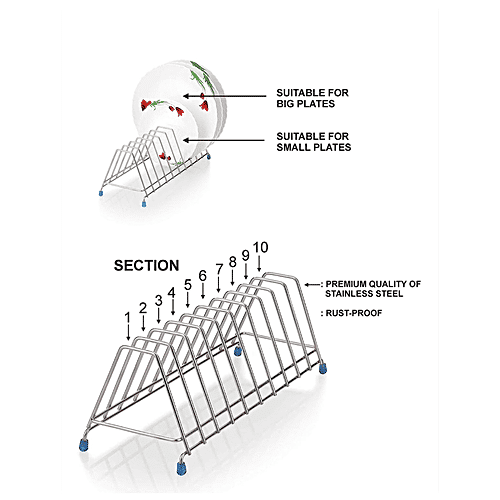 SUITABLE FOR BIG PLATES

SUITABLE FOR SMALL PLATES

SECTION

1 2 3 4 5 6 7 8 9 10

: PREMIUM QUALITY OF STAINLESS STEEL

: RUST-PROOF