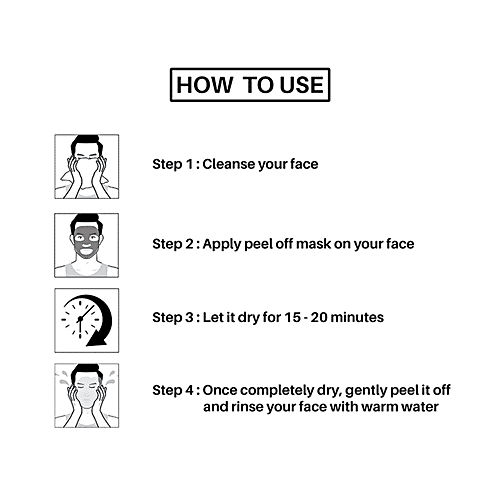 HOW TO USE

Step 1 : Cleanse your face

Step 2 : Apply peel off mask on your face

Step 3 : Let it dry for 15 - 20 minutes

Step 4 : Once completely dry, gently peel it off and rinse your face with warm water