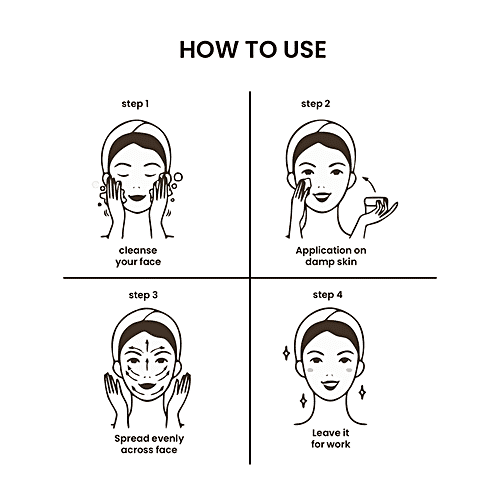 HOW TO USE

step 1

cleanse your face

step 2

Application on damp skin

step 3

Spread evenly across face

step 4

Leave it for work