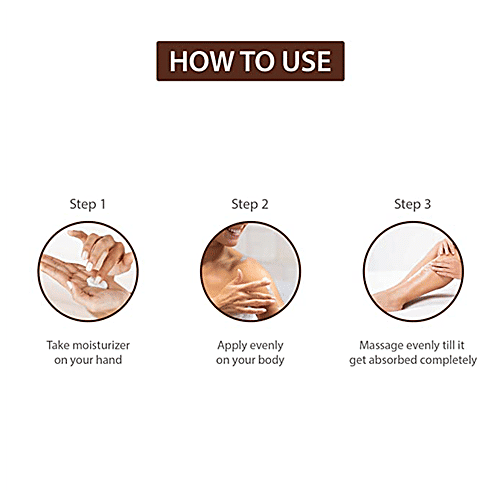 HOW TO USE

Step 1

Take moisturizer on your hand

Step 2

Apply evenly on your body

Step 3

Massage evenly till it get absorbed completely