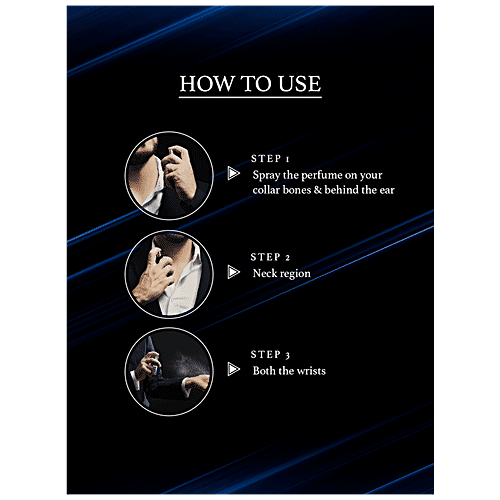 HOW TO USE

STEP 1
Spray the perfume on your collar bones & behind the ear

STEP 2
Neck region

STEP 3
Both the wrists