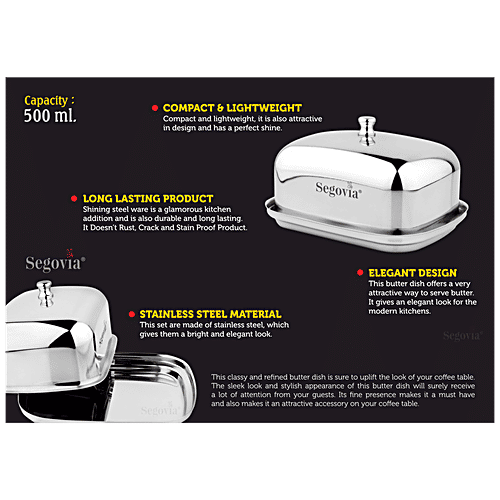 Capacity :
500 ml.

COMPACT & LIGHTWEIGHT
Compact and lightweight, it is also attractive in design and has a perfect shine.

Segovia®

LONG LASTING PRODUCT
Shining steel ware is a glamorous kitchen addition and is also durable and long lasting. It Doesn't Rust, Crack and Stain Proof Product.

Segovia®

ELEGANT DESIGN
This butter dish offers a very attractive way to serve butter. It gives an elegant look for the modern kitchens.

STAINLESS STEEL MATERIAL
This set are made of stainless steel, which gives them a bright and elegant look.

Segovia®

This classy and refined butter dish is sure to uplift the look of your coffee table. The sleek look and stylish appearance of this butter dish will surely receive a lot of attention from your guests. Its fine presence makes it a must have and also makes it an attractive accessory on your coffee table.

Segovia®