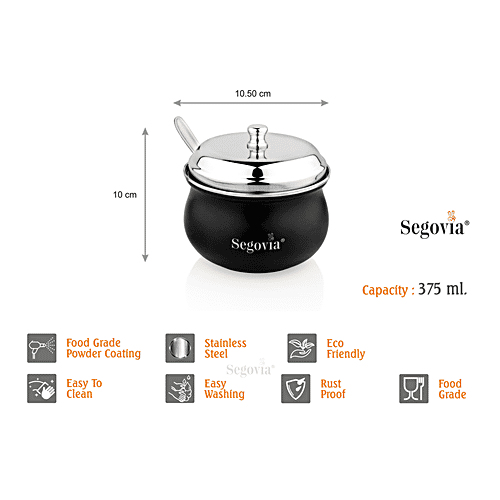 10.50 cm

10 cm

Segovia®

Segovia®

Capacity : 375 ml.

Food Grade Powder Coating

Stainless Steel

Eco Friendly

Segovia®

Easy To Clean

Easy Washing

Rust Proof

Food Grade