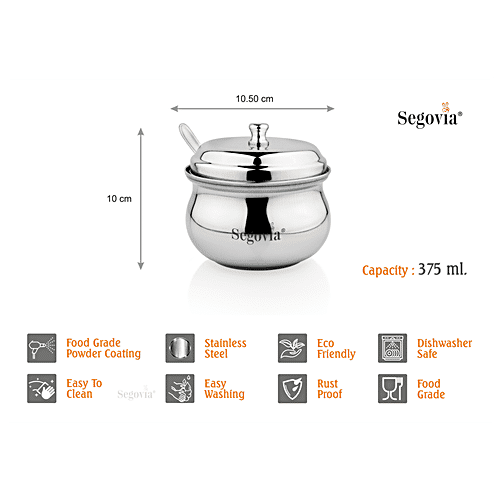 10.50 cm

Segovia®

10 cm

Segovia®

Capacity : 375 ml.

Food Grade Powder Coating

Stainless Steel

Eco Friendly

Dishwasher Safe

Easy To Clean

Segovia®

Easy Washing

Rust Proof

Food Grade