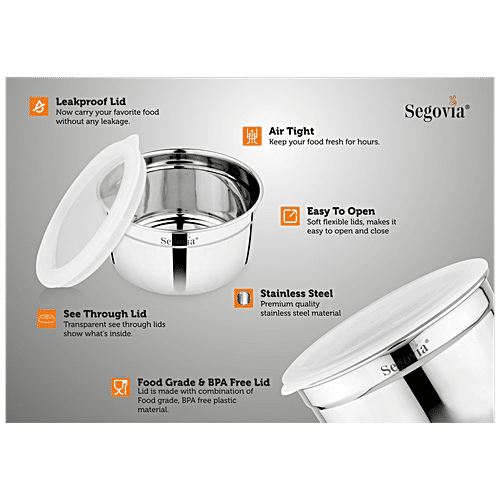 Leakproof Lid
Now carry your favorite food without any leakage.

Segovia®

Air Tight
Keep your food fresh for hours.

Easy To Open
Soft flexible lids, makes it easy to open and close

Segovia®

Stainless Steel
Premium quality stainless steel material

See Through Lid
Transparent see through lids show what's inside.

Segovia®

Food Grade & BPA Free Lid
Lid is made with combination of Food grade, BPA free plastic material.