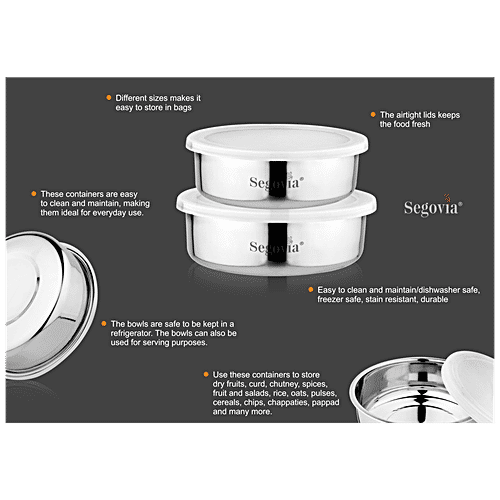 Different sizes makes it easy to store in bags

The airtight lids keeps the food fresh

Segovia®

These containers are easy to clean and maintain, making them ideal for everyday use.

Segovia®

Segovia®

Easy to clean and maintain/dishwasher safe, freezer safe, stain resistant, durable

The bowls are safe to be kept in a refrigerator. The bowls can also be used for serving purposes.

Use these containers to store dry fruits, curd, chutney, spices, fruit and salads, rice, oats, pulses, cereals, chips, chappaties, pappad and many more.