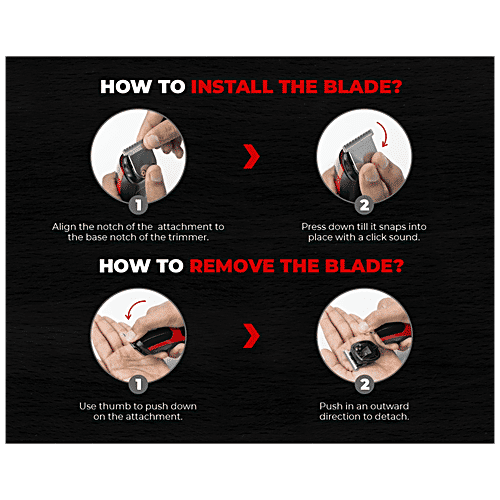 HOW TO INSTALL THE BLADE?

1

Align the notch of the attachment to the base notch of the trimmer.

2

Press down till it snaps into place with a click sound.

HOW TO REMOVE THE BLADE?

1

Use thumb to push down on the attachment.

2

Push in an outward direction to detach.