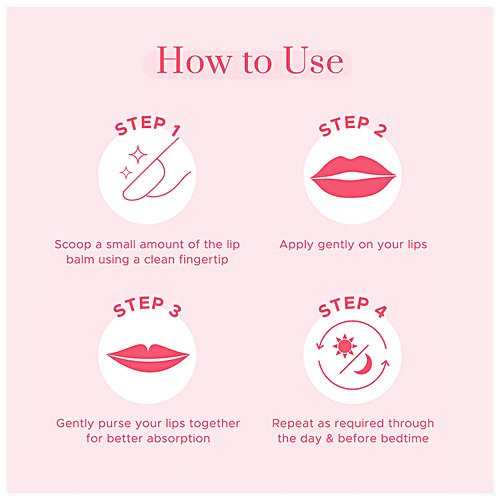 How to Use

STEP 1

Scoop a small amount of the lip balm using a clean fingertip

STEP 2

Apply gently on your lips

STEP 3

Gently purse your lips together for better absorption

STEP 4

Repeat as required through the day & before bedtime