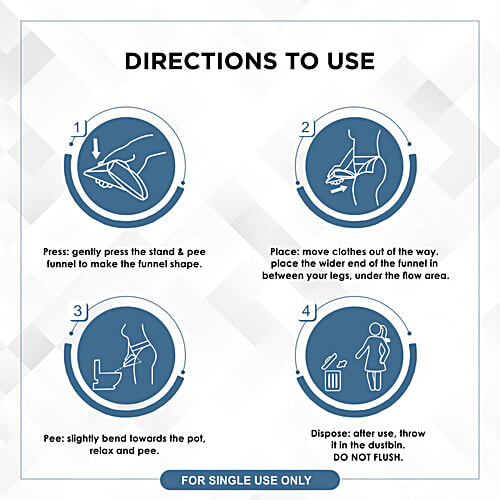 DIRECTIONS TO USE

1

Press: gently press the stand & pee funnel to make the funnel shape.

2

Place: move clothes out of the way. place the wider end of the funnel in between your legs, under the flow area.

3

Pee: slightly bend towards the pot, relax and pee.

4

Dispose: after use, throw it in the dustbin. DO NOT FLUSH.

FOR SINGLE USE ONLY