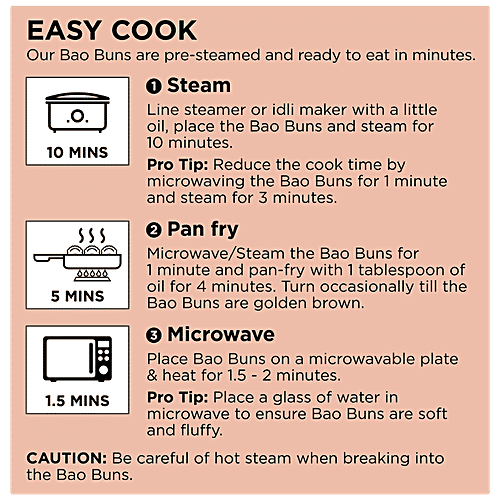 EASY COOK
Our Bao Buns are pre-steamed and ready to eat in minutes.

10 MINS

1 Steam
Line steamer or idli maker with a little oil, place the Bao Buns and steam for 10 minutes.

Pro Tip: Reduce the cook time by microwaving the Bao Buns for 1 minute and steam for 3 minutes.

5 MINS

2 Pan fry
Microwave/Steam the Bao Buns for 1 minute and pan-fry with 1 tablespoon of oil for 4 minutes. Turn occasionally till the Bao Buns are golden brown.

1.5 MINS

3 Microwave
Place Bao Buns on a microwavable plate & heat for 1.5 - 2 minutes.

Pro Tip: Place a glass of water in microwave to ensure Bao Buns are soft and fluffy.

CAUTION: Be careful of hot steam when breaking into the Bao Buns.