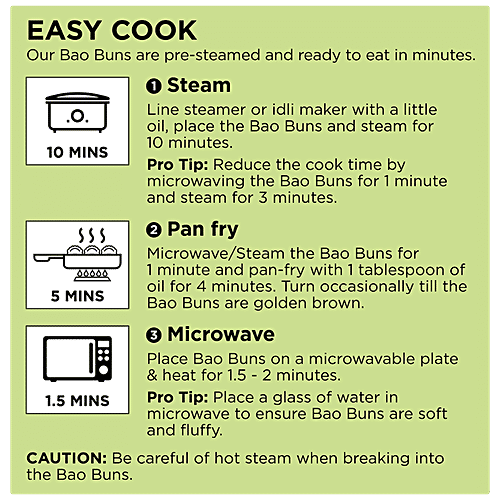 EASY COOK

Our Bao Buns are pre-steamed and ready to eat in minutes.

10 MINS

❶ Steam

Line steamer or idli maker with a little oil, place the Bao Buns and steam for 10 minutes.

Pro Tip: Reduce the cook time by microwaving the Bao Buns for 1 minute and steam for 3 minutes.

5 MINS

❷ Pan fry

Microwave/Steam the Bao Buns for 1 minute and pan-fry with 1 tablespoon of oil for 4 minutes. Turn occasionally till the Bao Buns are golden brown.

1.5 MINS

❸ Microwave

Place Bao Buns on a microwavable plate & heat for 1.5 - 2 minutes.

Pro Tip: Place a glass of water in microwave to ensure Bao Buns are soft and fluffy.

CAUTION: Be careful of hot steam when breaking into the Bao Buns.