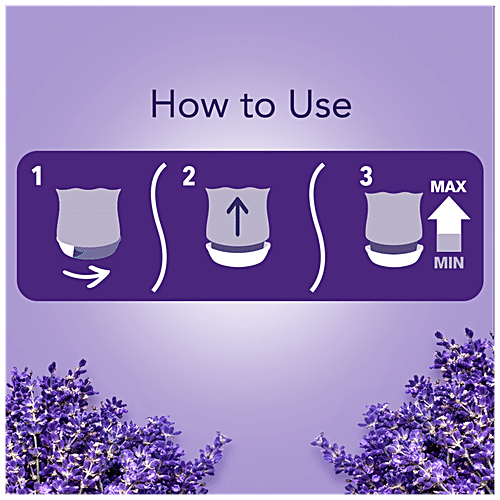 How to Use

1

2

3

MAX

MIN