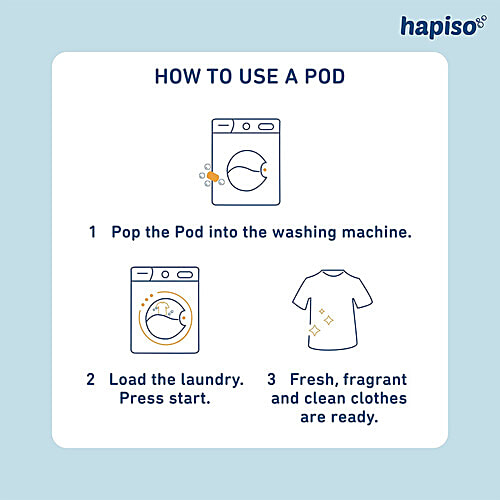 hapiso

HOW TO USE A POD

1 Pop the Pod into the washing machine.

2 Load the laundry. Press start.

3 Fresh, fragrant and clean clothes are ready.