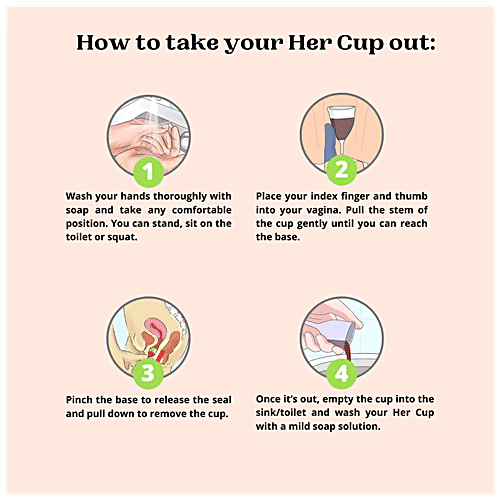 How to take your Her Cup out:

1

Wash your hands thoroughly with soap and take any comfortable position. You can stand, sit on the toilet or squat.

2

Place your index finger and thumb into your vagina. Pull the stem of the cup gently until you can reach the base.

3

Pinch the base to release the seal and pull down to remove the cup.

4

Once it's out, empty the cup into the sink/toilet and wash your Her Cup with a mild soap solution.