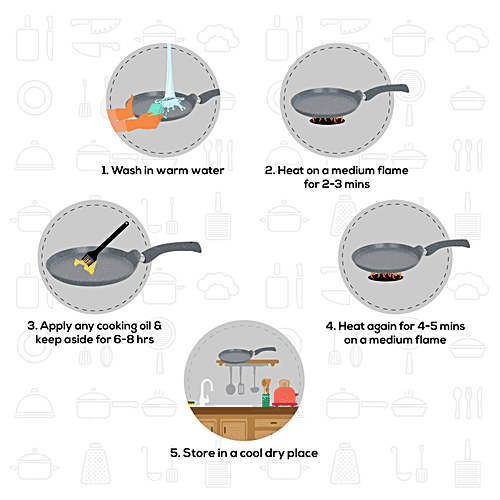 1. Wash in warm water

2. Heat on a medium flame for 2-3 mins

3. Apply any cooking oil & keep aside for 6-8 hrs

4. Heat again for 4-5 mins on a medium flame

5. Store in a cool dry place