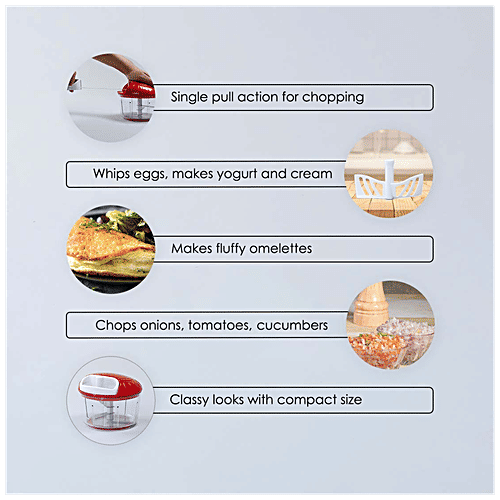 Single pull action for chopping

Whips eggs, makes yogurt and cream

Makes fluffy omelettes

Chops onions, tomatoes, cucumbers

Classy looks with compact size