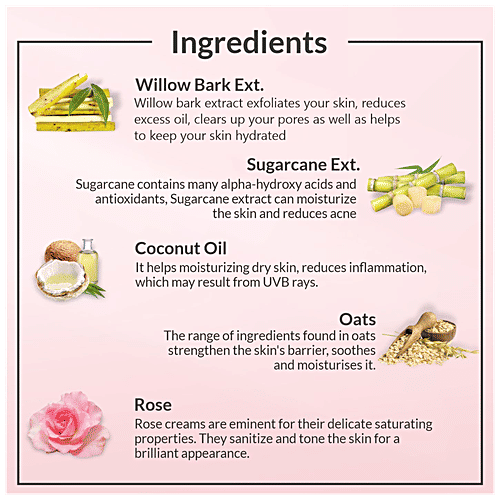 Ingredients

Willow Bark Ext.
Willow bark extract exfoliates your skin, reduces excess oil, clears up your pores as well as helps to keep your skin hydrated

Sugarcane Ext.
Sugarcane contains many alpha-hydroxy acids and antioxidants, Sugarcane extract can moisturize the skin and reduces acne

Coconut Oil
It helps moisturizing dry skin, reduces inflammation, which may result from UVB rays.

Oats
The range of ingredients found in oats strengthen the skin's barrier, soothes and moisturises it.

Rose
Rose creams are eminent for their delicate saturating properties. They sanitize and tone the skin for a brilliant appearance.