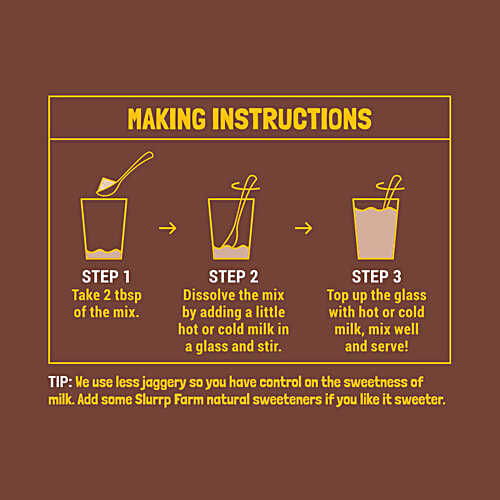 MAKING INSTRUCTIONS

STEP 1
Take 2 tbsp of the mix.

STEP 2
Dissolve the mix by adding a little hot or cold milk in a glass and stir.

STEP 3
Top up the glass with hot or cold milk, mix well and serve!

TIP: We use less jaggery so you have control on the sweetness of milk. Add some Slurrp Farm natural sweeteners if you like it sweeter.