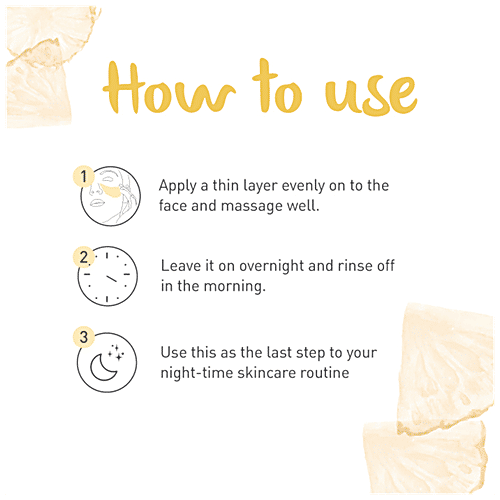 How to use

1 Apply a thin layer evenly on to the face and massage well.

2 Leave it on overnight and rinse off in the morning.

3 Use this as the last step to your night-time skincare routine