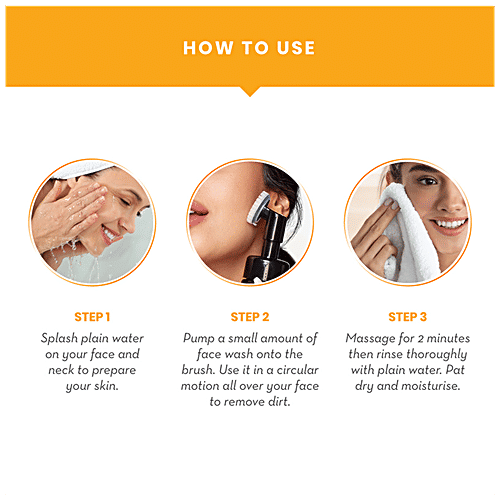 HOW TO USE

STEP 1
Splash plain water on your face and neck to prepare your skin.

STEP 2
Pump a small amount of face wash onto the brush. Use it in a circular motion all over your face to remove dirt.

STEP 3
Massage for 2 minutes then rinse thoroughly with plain water. Pat dry and moisturise.